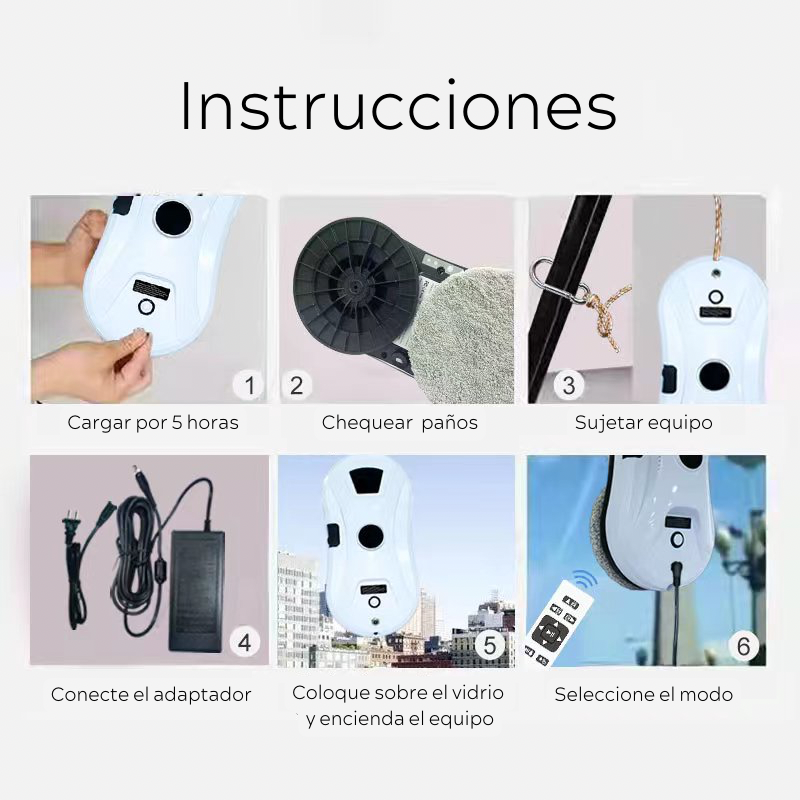 Instrucciones

1
Cargar por 5 horas

2
Chequear paños

3
Sujetar equipo

4
Conecte el adaptador

5
Coloque sobre el vidrio y encienda el equipo

6
Seleccione el modo